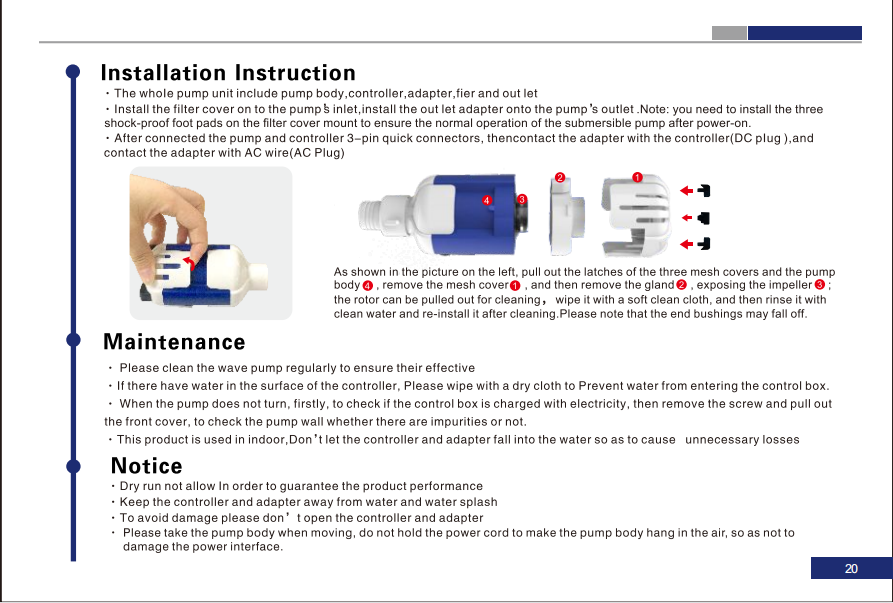 Installation Instruction

· The whole pump unit include pump body,controller,adapter,fier and out let

· Install the filter cover on to the pump's inlet,install the out let adapter onto the pump's outlet .Note: you need to install the three shock-proof foot pads on the filter cover mount to ensure the normal operation of the submersible pump after power-on.

· After connected the pump and controller 3-pin quick connectors, thencontact the adapter with the controller(DC plug ),and contact the adapter with AC wire(AC Plug)

4 3 2 1

As shown in the picture on the left, pull out the latches of the three mesh covers and the pump body 4 , remove the mesh cover 1 , and then remove the gland 2 , exposing the impeller 3 ; the rotor can be pulled out for cleaning， wipe it with a soft clean cloth, and then rinse it with clean water and re-install it after cleaning.Please note that the end bushings may fall off.

Maintenance

· Please clean the wave pump regularly to ensure their effective

· If there have water in the surface of the controller, Please wipe with a dry cloth to Prevent water from entering the control box.

· When the pump does not turn, firstly, to check if the control box is charged with electricity, then remove the screw and pull out the front cover, to check the pump wall whether there are impurities or not.

· This product is used in indoor,Don't let the controller and adapter fall into the water so as to cause unnecessary losses

Notice

· Dry run not allow In order to guarantee the product performance

· Keep the controller and adapter away from water and water splash

· To avoid damage please don' t open the controller and adapter

· Please take the pump body when moving, do not hold the power cord to make the pump body hang in the air, so as not to damage the power interface.

20